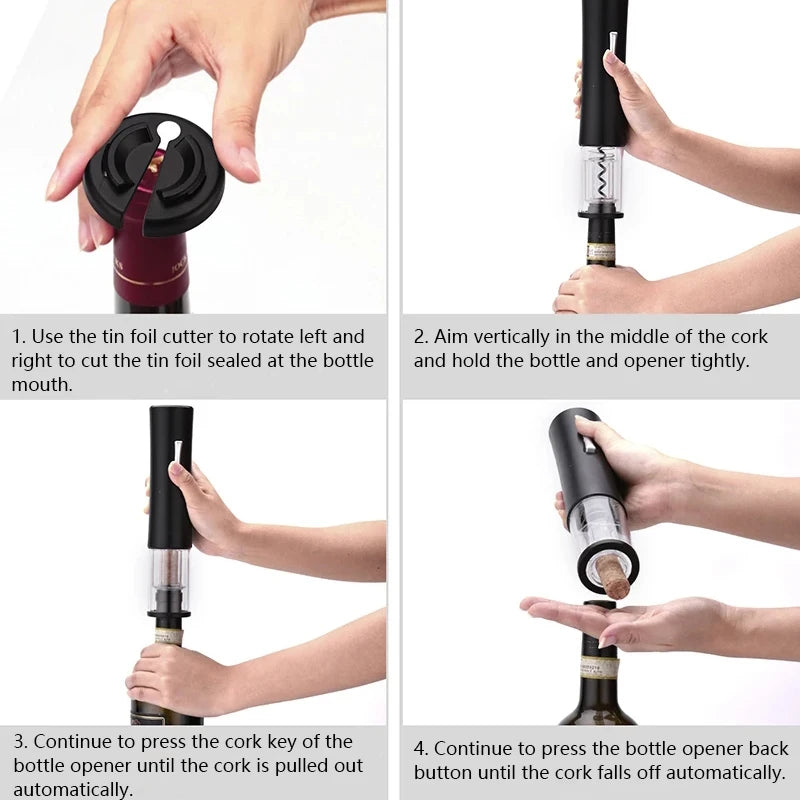 1. Use the tin foil cutter to rotate left and right to cut the tin foil sealed at the bottle mouth.

2. Aim vertically in the middle of the cork and hold the bottle and opener tightly.

3. Continue to press the cork key of the bottle opener until the cork is pulled out automatically.

4. Continue to press the bottle opener back button until the cork falls off automatically.