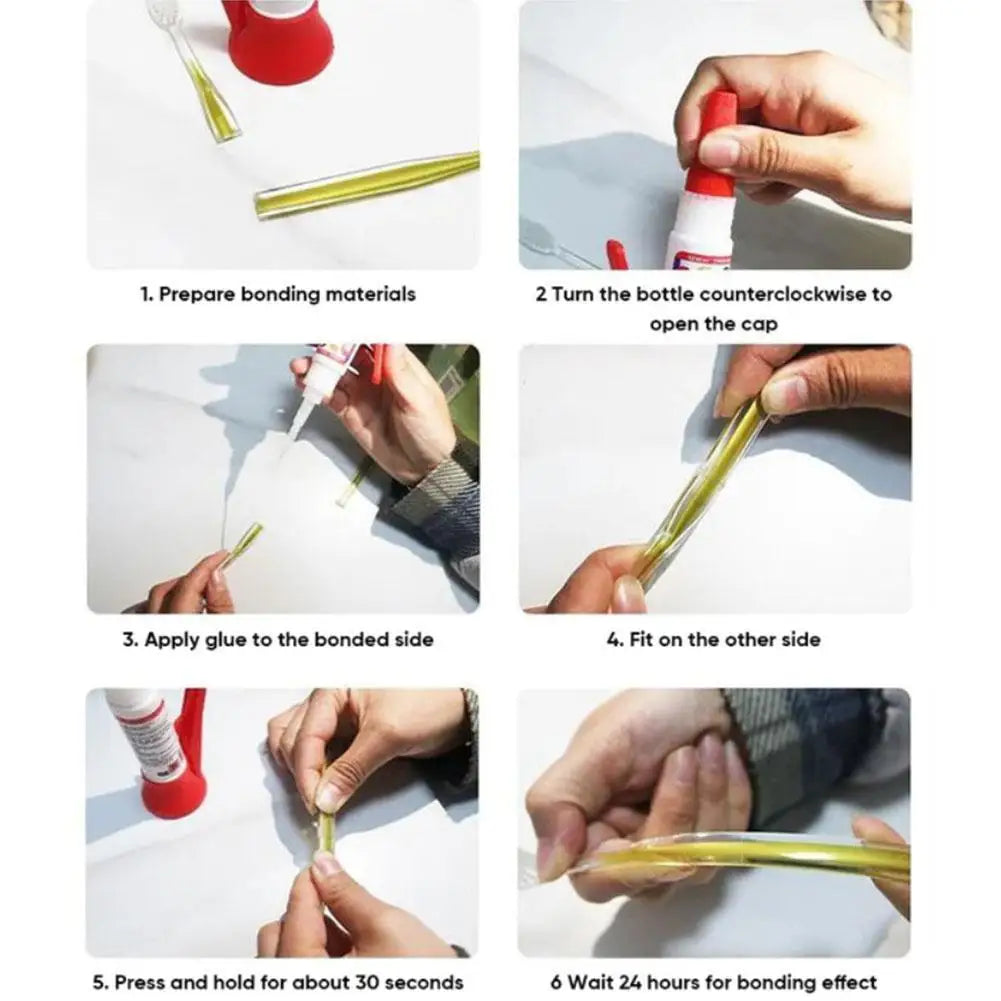 1. Prepare bonding materials

2 Turn the bottle counterclockwise to open the cap

3. Apply glue to the bonded side

4. Fit on the other side

5. Press and hold for about 30 seconds

6 Wait 24 hours for bonding effect