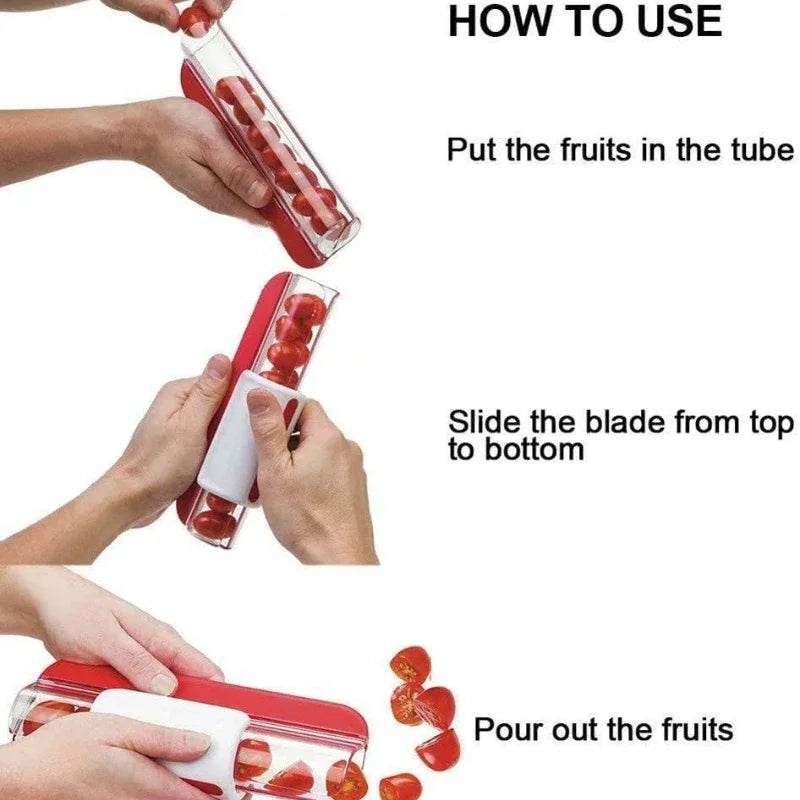 HOW TO USE

Put the fruits in the tube

Slide the blade from top to bottom

Pour out the fruits