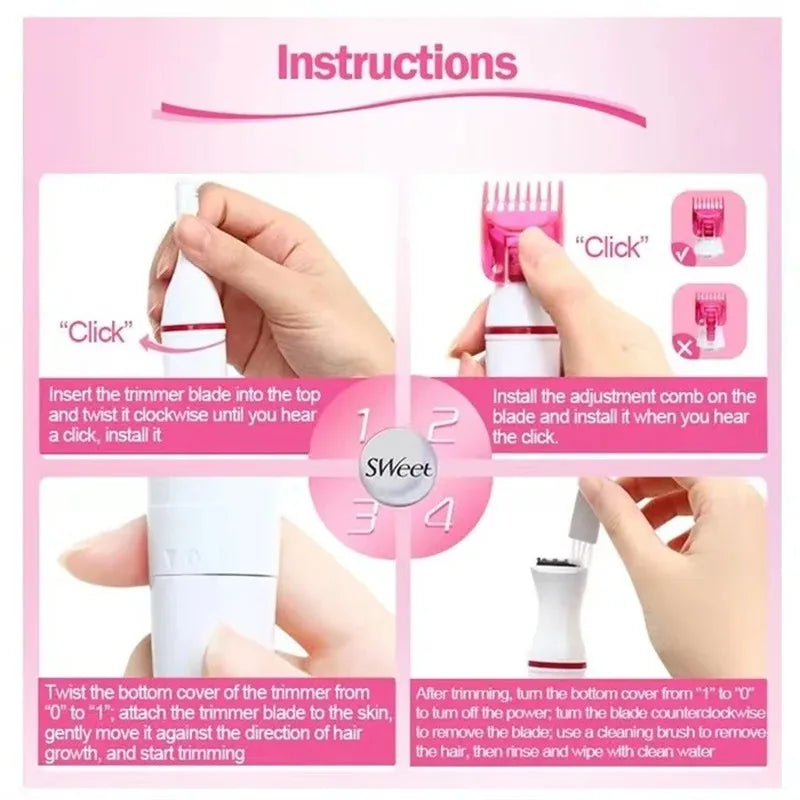 Instructions

"Click"

Insert the trimmer blade into the top and twist it clockwise until you hear a click, install it

"Click"

Install the adjustment comb on the blade and install it when you hear the click.

1 2
SWeet
3 4

Twist the bottom cover of the trimmer from "0" to "1"; attach the trimmer blade to the skin, gently move it against the direction of hair growth, and start trimming

After trimming, turn the bottom cover from "1" to "0" to turn off the power; turn the blade counterclockwise to remove the blade; use a cleaning brush to remove the hair, then rinse and wipe with clean water