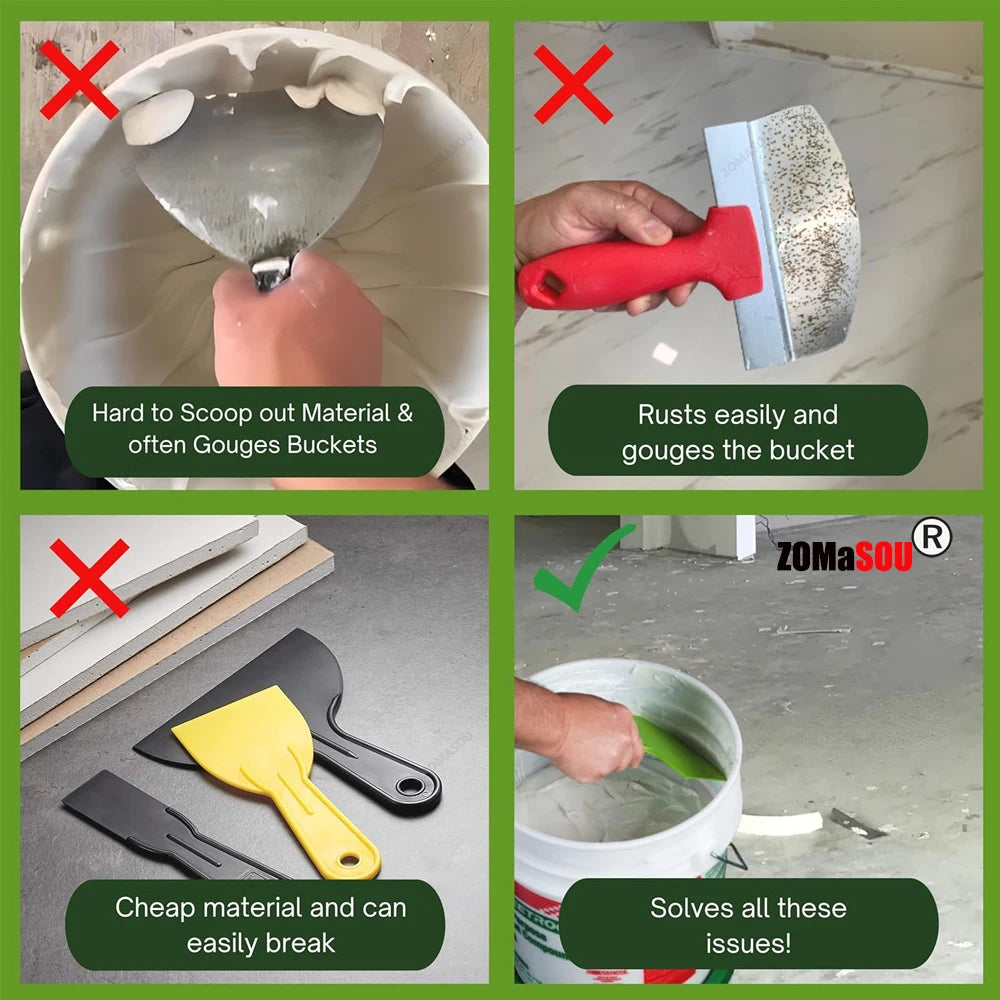 Hard to Scoop out Material & often Gouges Buckets

Rusts easily and gouges the bucket

Cheap material and can easily break

ZOMaSOU®

Solves all these issues!