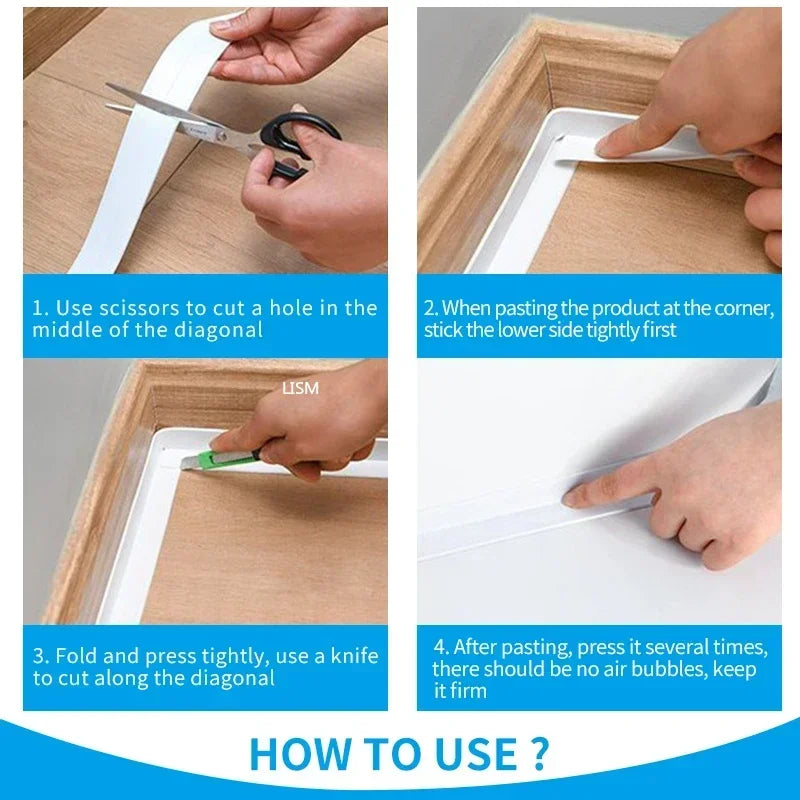 1. Use scissors to cut a hole in the middle of the diagonal

2. When pasting the product at the corner, stick the lower side tightly first

LISM

3. Fold and press tightly, use a knife to cut along the diagonal

4. After pasting, press it several times, there should be no air bubbles, keep it firm

HOW TO USE ?