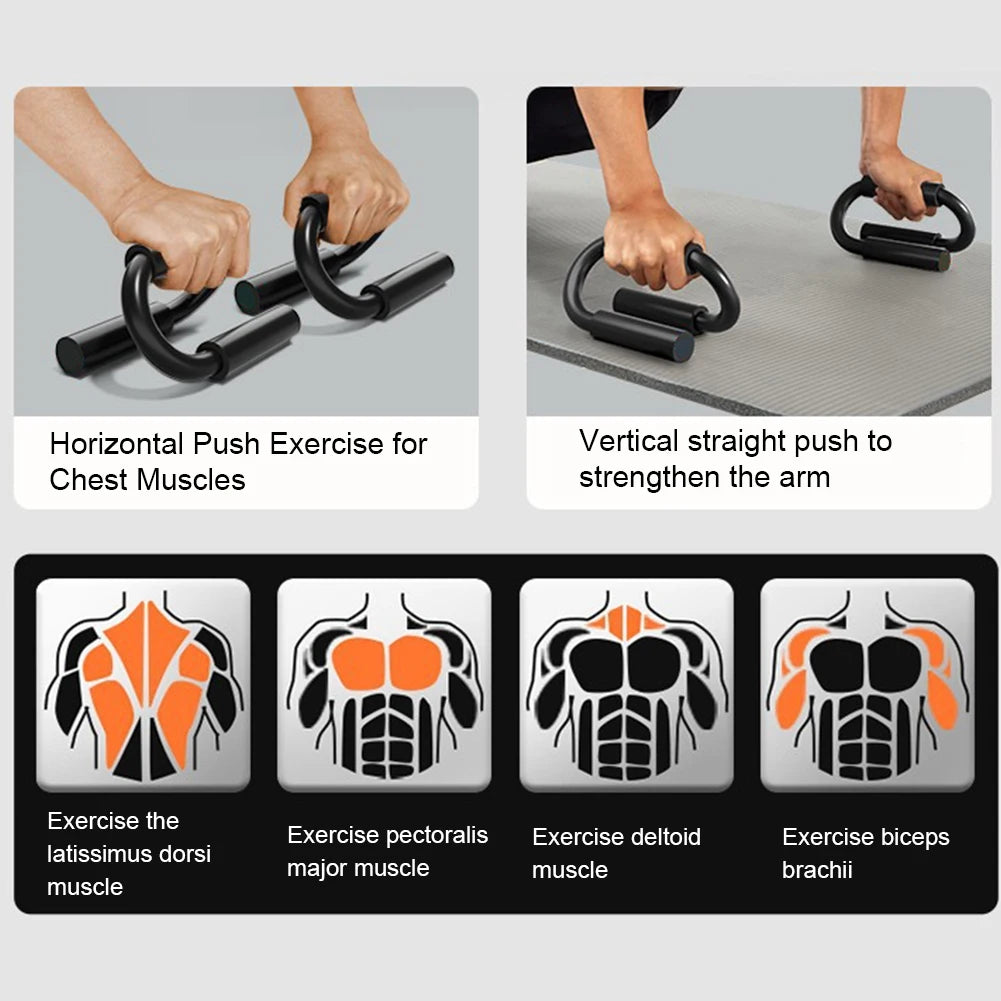 Horizontal Push Exercise for Chest Muscles

Vertical straight push to strengthen the arm

Exercise the latissimus dorsi muscle

Exercise pectoralis major muscle

Exercise deltoid muscle

Exercise biceps brachii