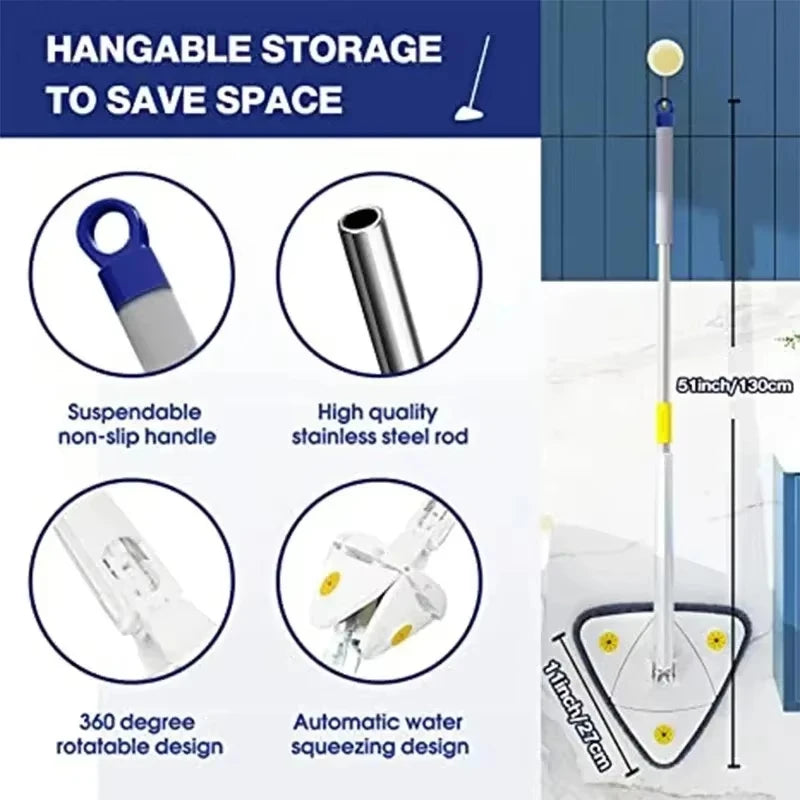 HANGABLE STORAGE TO SAVE SPACE

Suspendable non-slip handle

High quality stainless steel rod

360 degree rotatable design

Automatic water squeezing design

51inch/130cm

11inch/27cm